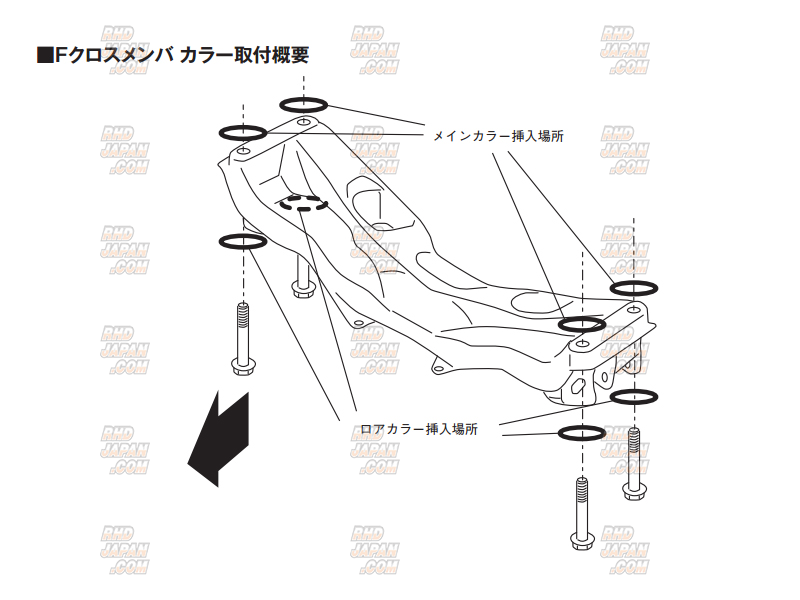 ■Fクロスメンバ カラー取付概要

メインカラー挿入場所

ロアカラー挿入場所

RHD JAPAN .COM