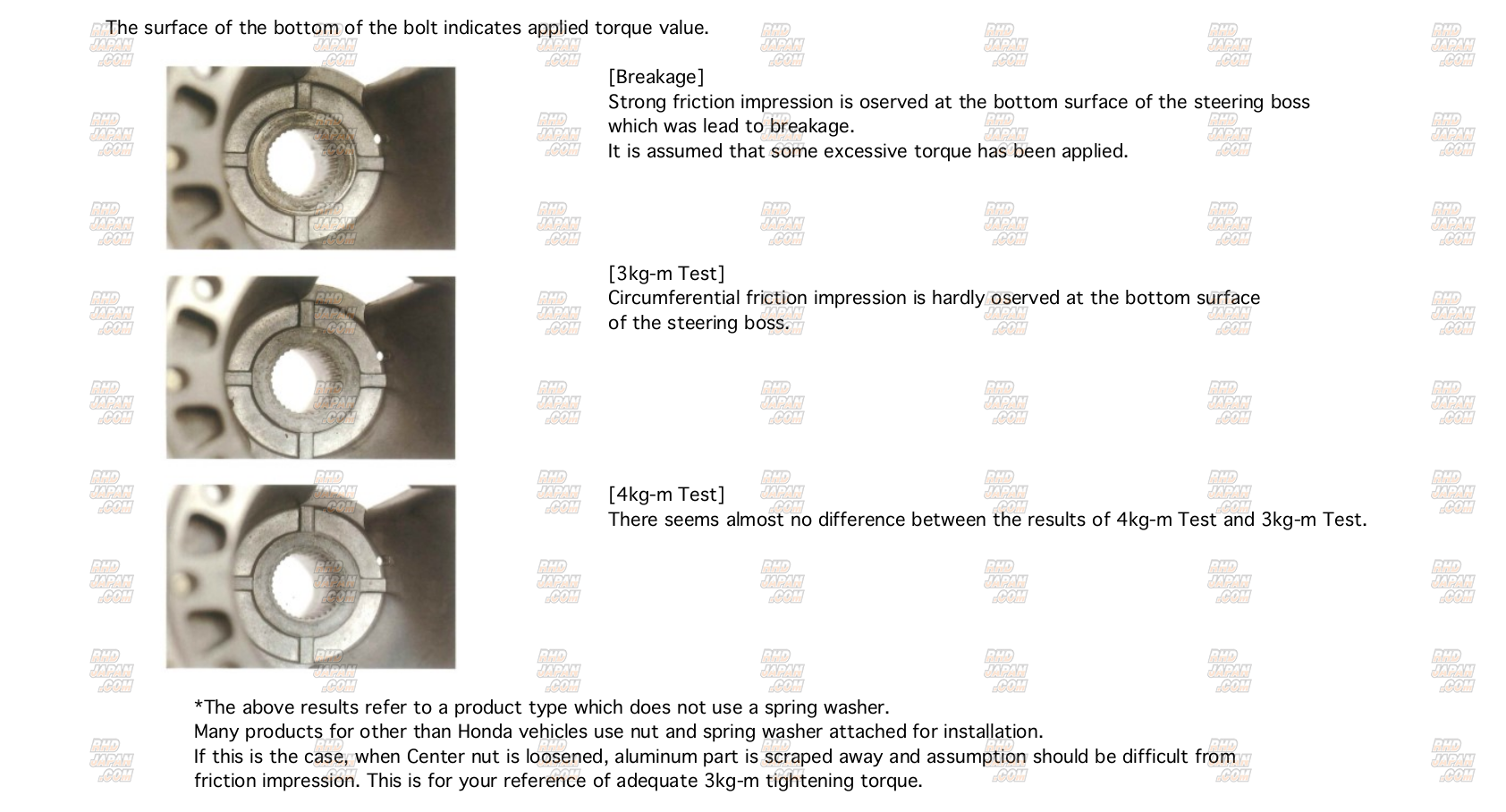 The surface of the bottom of the bolt indicates applied torque value.

[Breakage]
Strong friction impression is oserved at the bottom surface of the steering boss which was lead to breakage.
It is assumed that some excessive torque has been applied.

[3kg-m Test]
Circumferential friction impression is hardly oserved at the bottom surface of the steering boss.

[4kg-m Test]
There seems almost no difference between the results of 4kg-m Test and 3kg-m Test.

*The above results refer to a product type which does not use a spring washer.
Many products for other than Honda vehicles use nut and spring washer attached for installation.
If this is the case, when Center nut is loosened, aluminum part is scraped away and assumption should be difficult from friction impression. This is for your reference of adequate 3kg-m tightening torque.

RHD JAPAN .COM