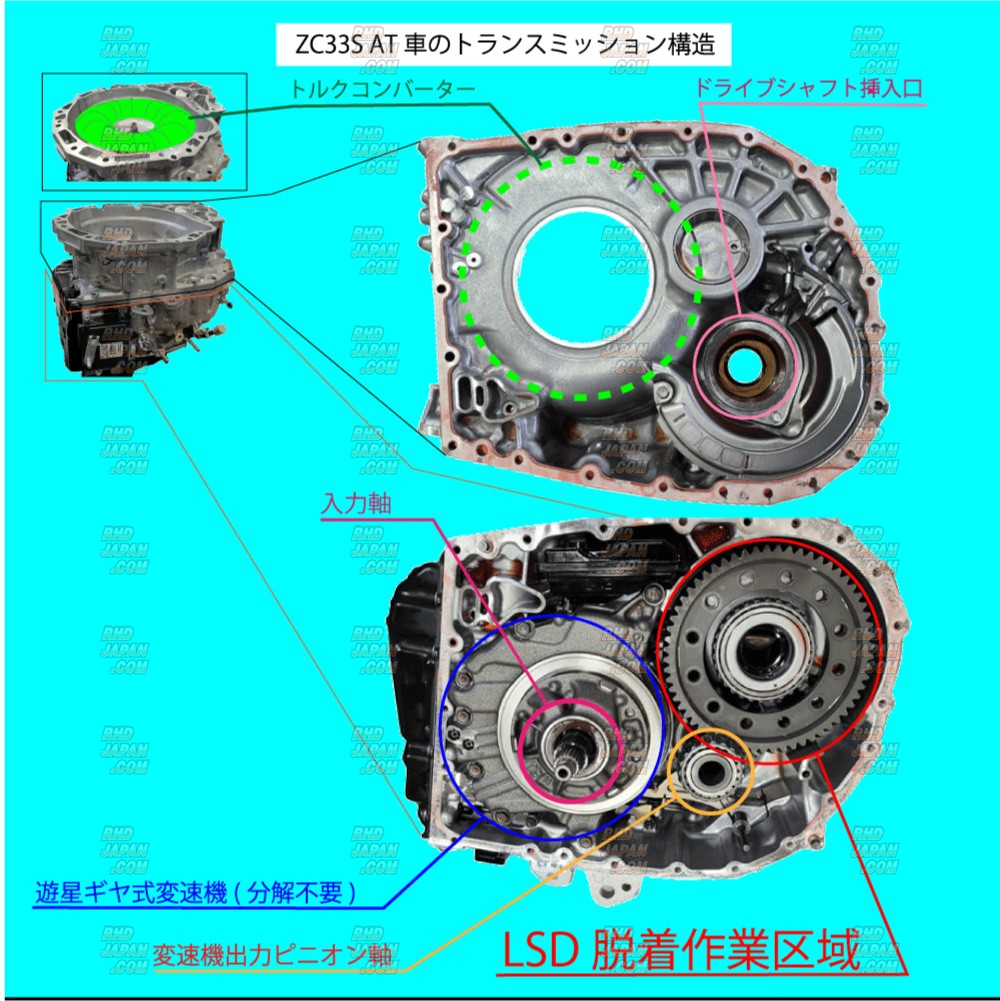 ZC33S AT 車のトランスミッション構造

トルクコンバーター

ドライブシャフト挿入口

入力軸

遊星ギヤ式変速機 ( 分解不要 )

変速機出力ピニオン軸

LSD 脱着作業区域

RHD JAPAN .COM