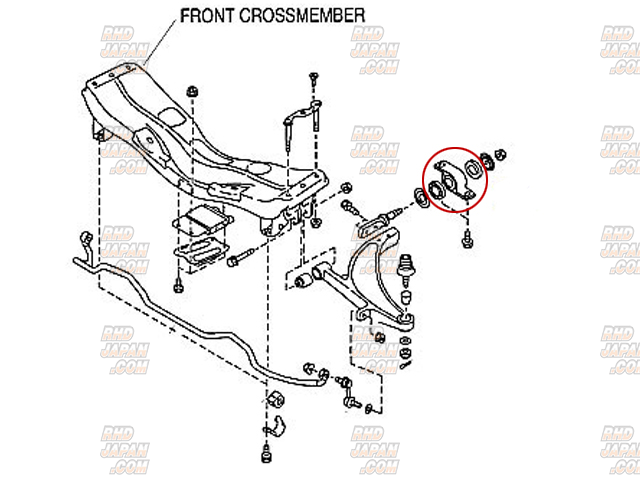 FRONT CROSSMEMBER

RHD JAPAN .COM