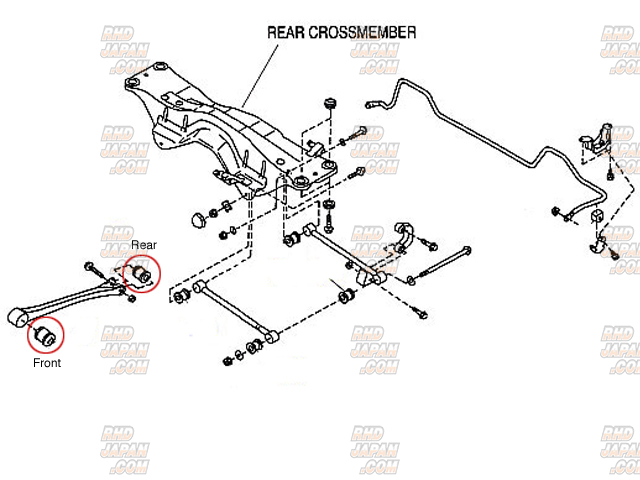 REAR CROSSMEMBER

Rear

Front

RHD JAPAN .COM