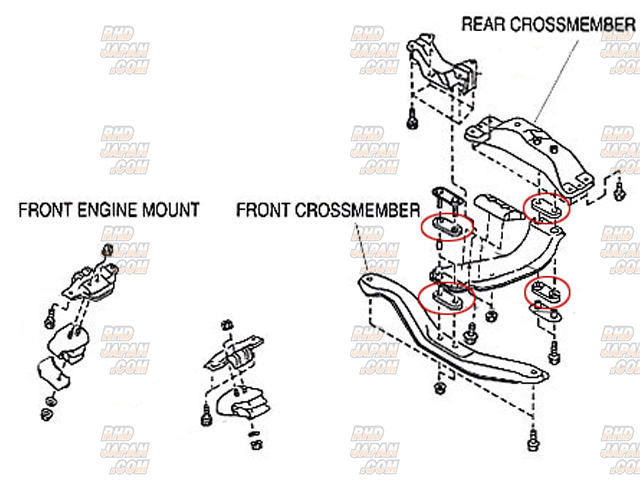 REAR CROSSMEMBER

FRONT ENGINE MOUNT

FRONT CROSSMEMBER

RHD JAPAN .COM