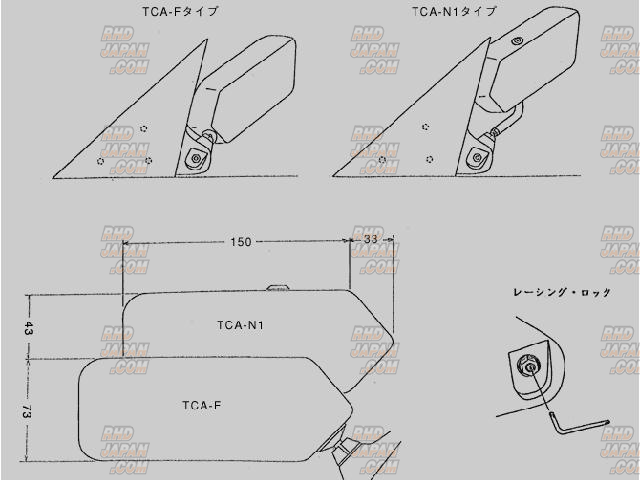 TCA-Fタイプ

TCA-N1タイプ

RHD JAPAN .COM

150

33

43

73

TCA-N1

TCA-F

レーシング・ロック